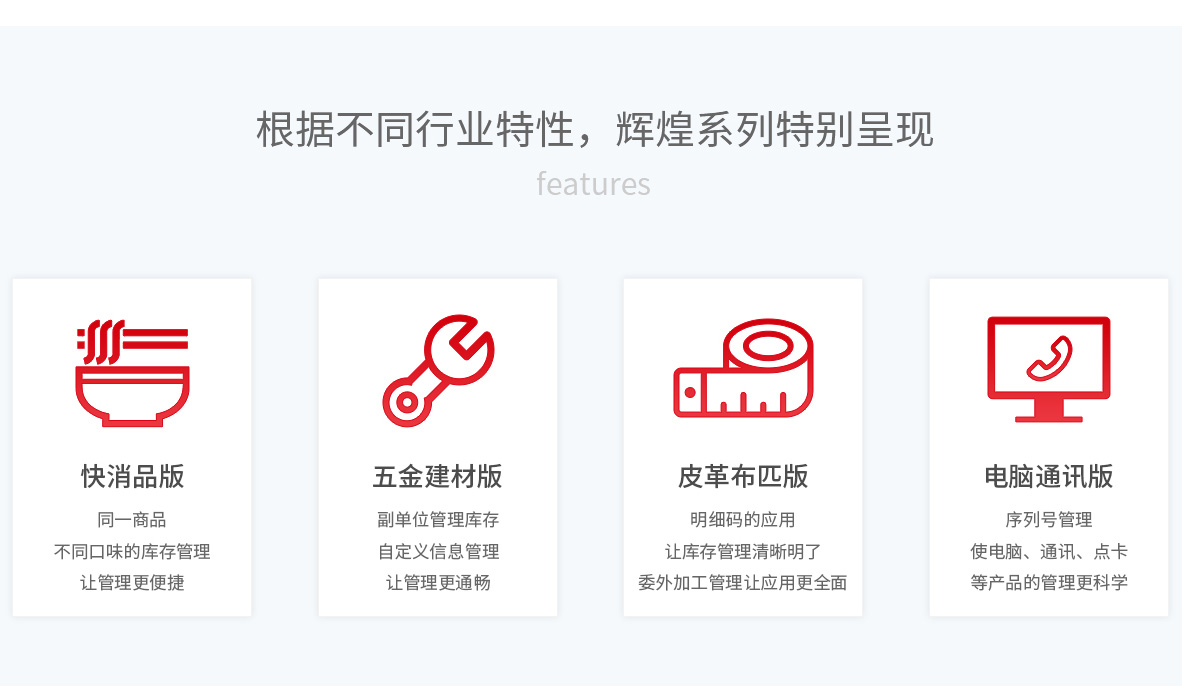 根据不同行业特性，辉煌系列特别呈现

features

快消品版

同一商品
不同口味的库存管理
让管理更便捷

五金建材版

副单位管理库存
自定义信息管理
让管理更通畅

皮革布匹版

明细码的应用
让库存管理清晰明了
委外加工管理让应用更全面

电脑通讯版

序列号管理
使电脑、通讯、点卡
等产品的管理更科学